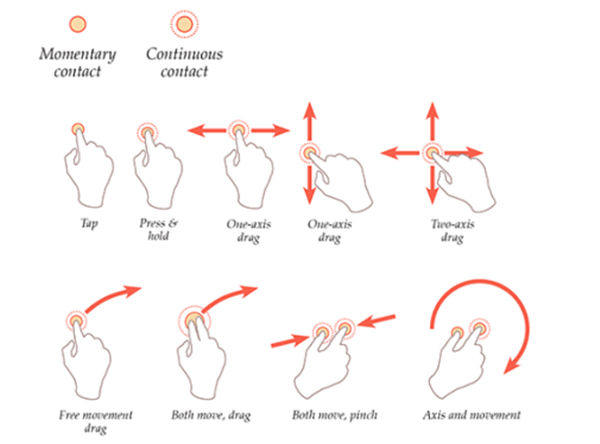 Momentary contact

Continuous contact

Tap

Press & hold

One-axis drag

One-axis drag

Two-axis drag

Free movement drag

Both move, drag

Both move, pinch

Axis and movement