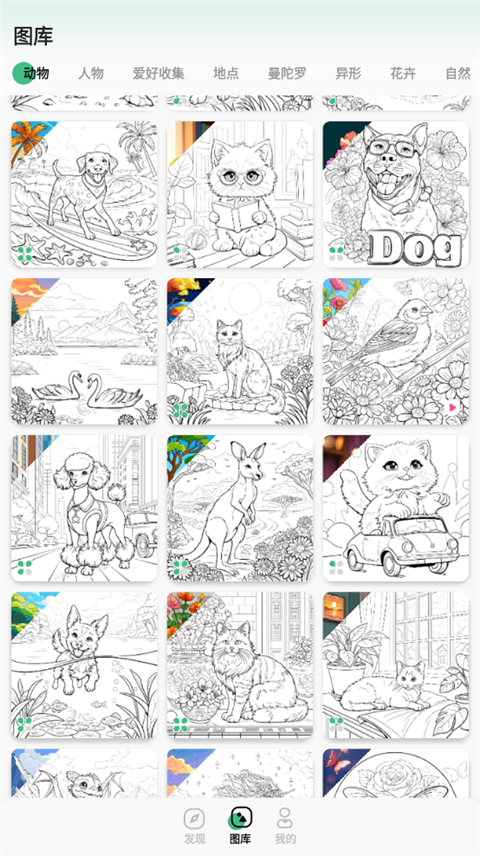 图库

动物 人物 爱好收集 地点 曼陀罗 异形 花卉 自然

Dog

发现 图库 我的