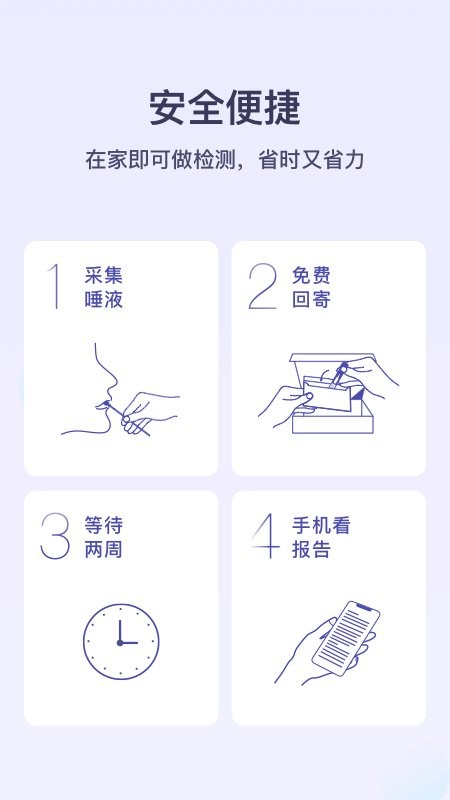 安全便捷

在家即可做检测，省时又省力

1 采集唾液

2 免费回寄

3 等待两周

4 手机看报告