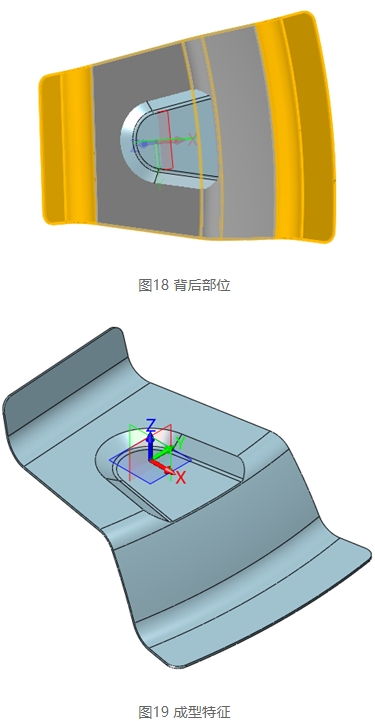 X

图18 背后部位

Z
Y
X

图19 成型特征