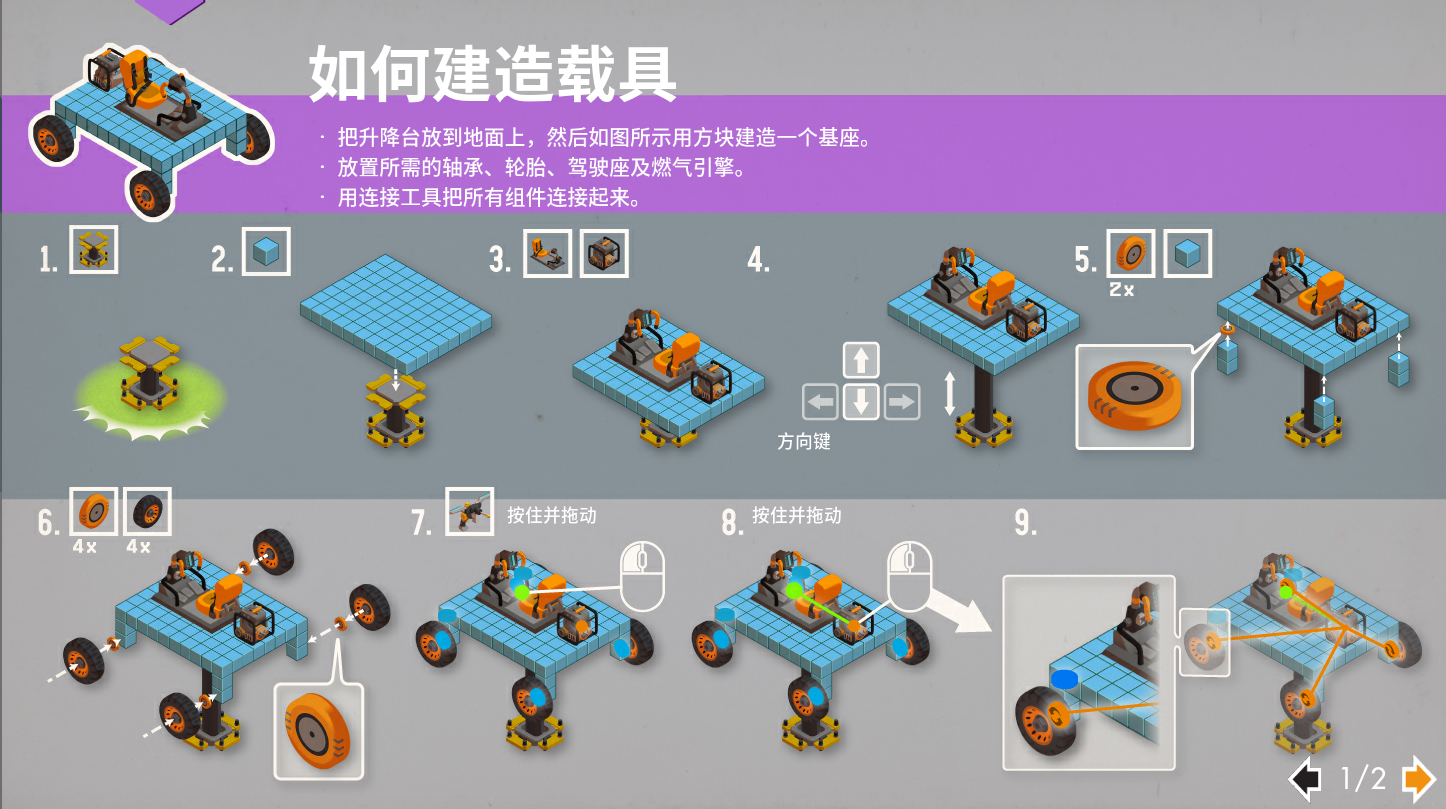 如何建造载具

· 把升降台放到地面上，然后如图所示用方块建造一个基座。
· 放置所需的轴承、轮胎、驾驶座及燃气引擎。
· 用连接工具把所有组件连接起来。

1.

2.

3.

4.

方向键

5.

2x

6.

4x

4x

7. 按住并拖动

8. 按住并拖动

9.

1/2