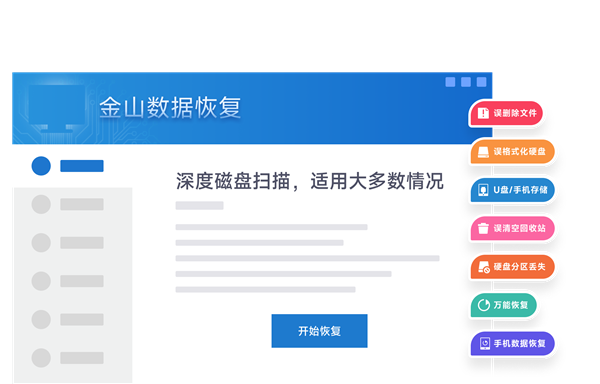 金山数据恢复

深度磁盘扫描，适用大多数情况

开始恢复

误删除文件

误格式化硬盘

U盘/手机存储

误清空回收站

硬盘分区丢失

万能恢复

手机数据恢复