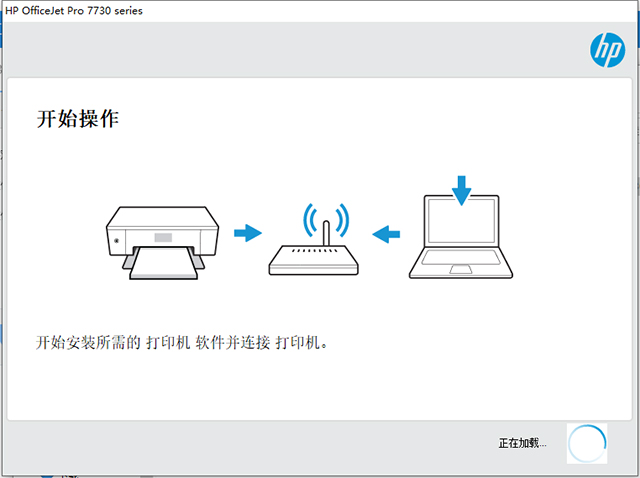 HP OfficeJet Pro 7730 series

hp

开始操作

开始安装所需的 打印机 软件并连接 打印机。

正在加载...